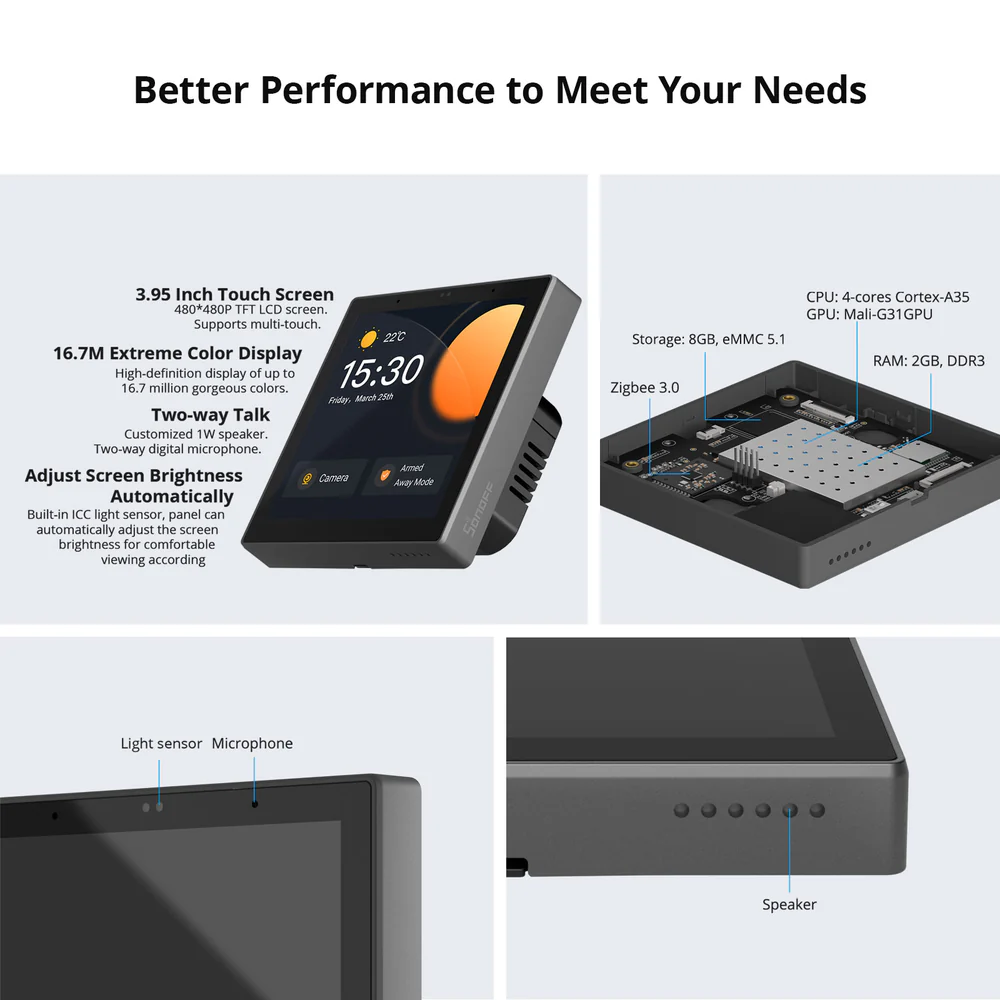 Better Performance to Meet Your Needs

3.95 Inch Touch Screen
480*480P TFT LCD screen. Supports multi-touch.

16.7M Extreme Color Display
High-definition display of up to 16.7 million gorgeous colors.

Two-way Talk
Customized 1W speaker. Two-way digital microphone.

Adjust Screen Brightness Automatically
Built-in ICC light sensor, panel can automatically adjust the screen brightness for comfortable viewing according

22℃
15:30
Friday, March 25th
Camera
Armed Away Mode
SONOFF

CPU: 4-cores Cortex-A35
GPU: Mali-G31GPU
Storage: 8GB, eMMC 5.1
RAM: 2GB, DDR3
Zigbee 3.0

Light sensor
Microphone

Speaker